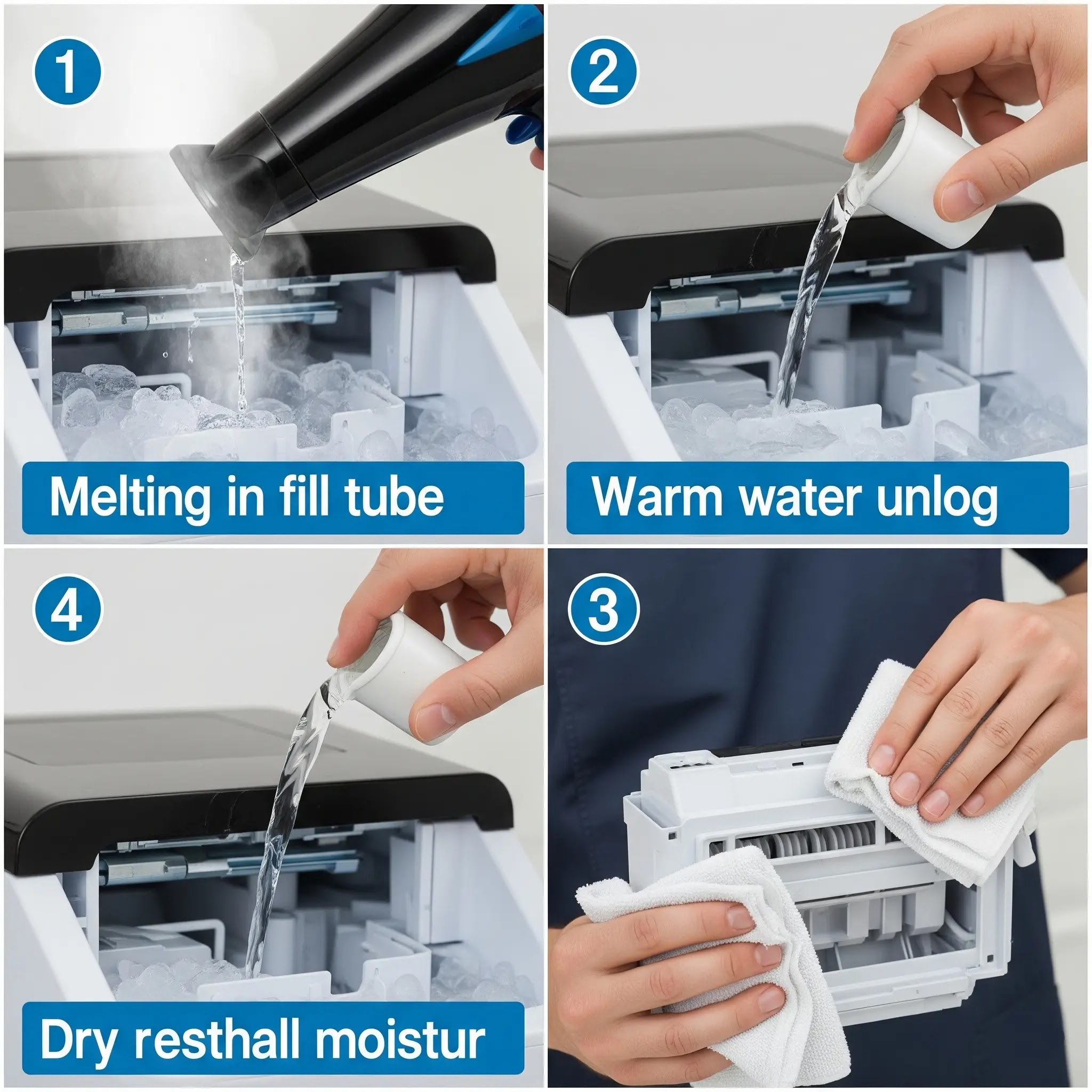 1

Melting in fill tube

2

Warm water unlog

4

Dry resthall moistur

3